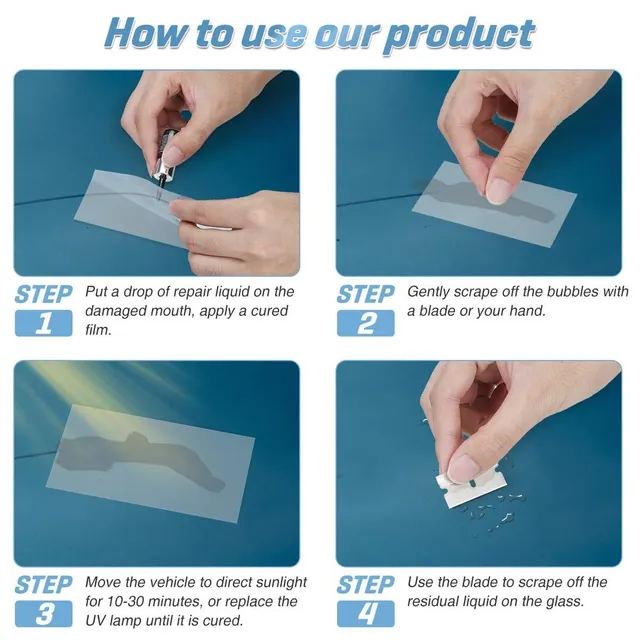 How to use our product

STEP
1
Put a drop of repair liquid on the damaged mouth, apply a cured film.

STEP
2
Gently scrape off the bubbles with a blade or your hand.

STEP
3
Move the vehicle to direct sunlight for 10-30 minutes, or replace the UV lamp until it is cured.

STEP
4
Use the blade to scrape off the residual liquid on the glass.